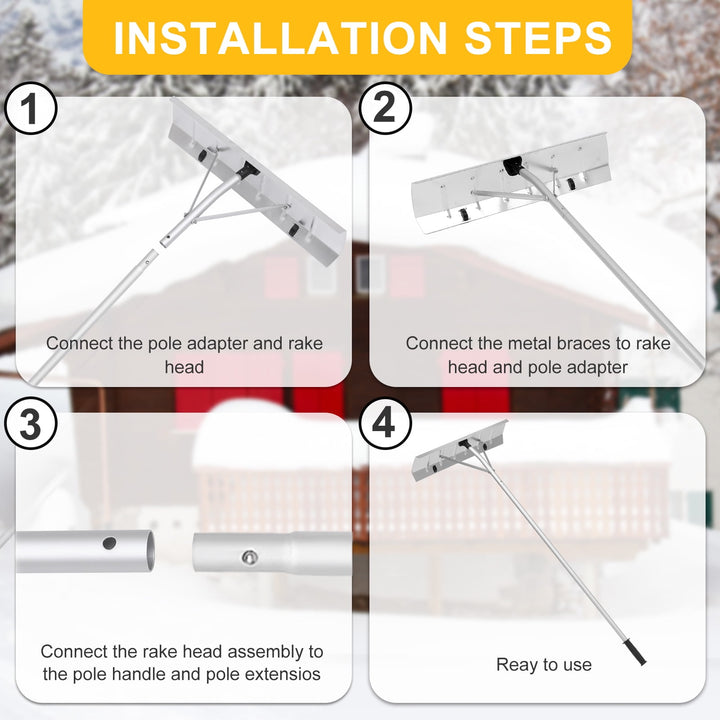 INSTALLATION STEPS

1

Connect the pole adapter and rake head

2

Connect the metal braces to rake head and pole adapter

3

Connect the rake head assembly to the pole handle and pole extensios

4

Reay to use